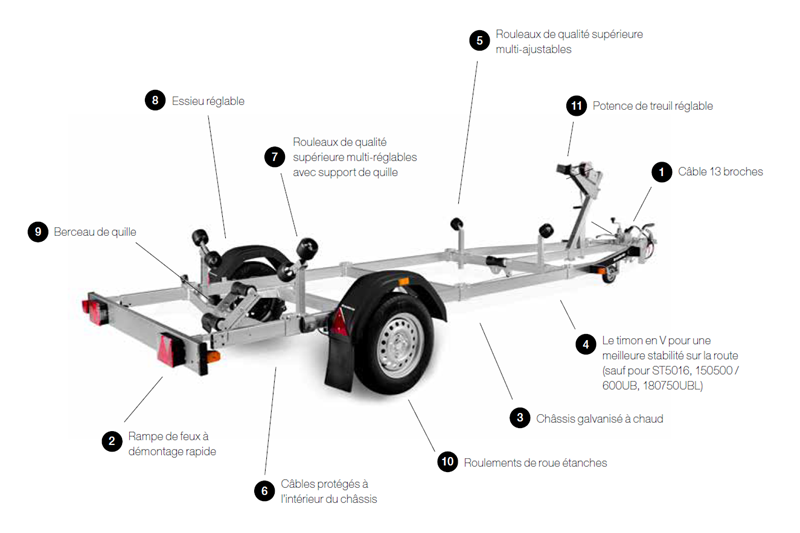 5 Rouleaux de qualité supérieure multi-ajustables

8 Essieu réglable

11 Potence de treuil réglable

7 Rouleaux de qualité supérieure multi-réglables avec support de quille

1 Câble 13 broches

9 Berceau de quille

4 Le timon en V pour une meilleure stabilité sur la route (sauf pour ST5016, 150500 / 600UB, 180750UBL)

3 Châssis galvanisé à chaud

2 Rampe de feux à démontage rapide

10 Roulements de roue étanches

6 Câbles protégés à l'intérieur du châssis